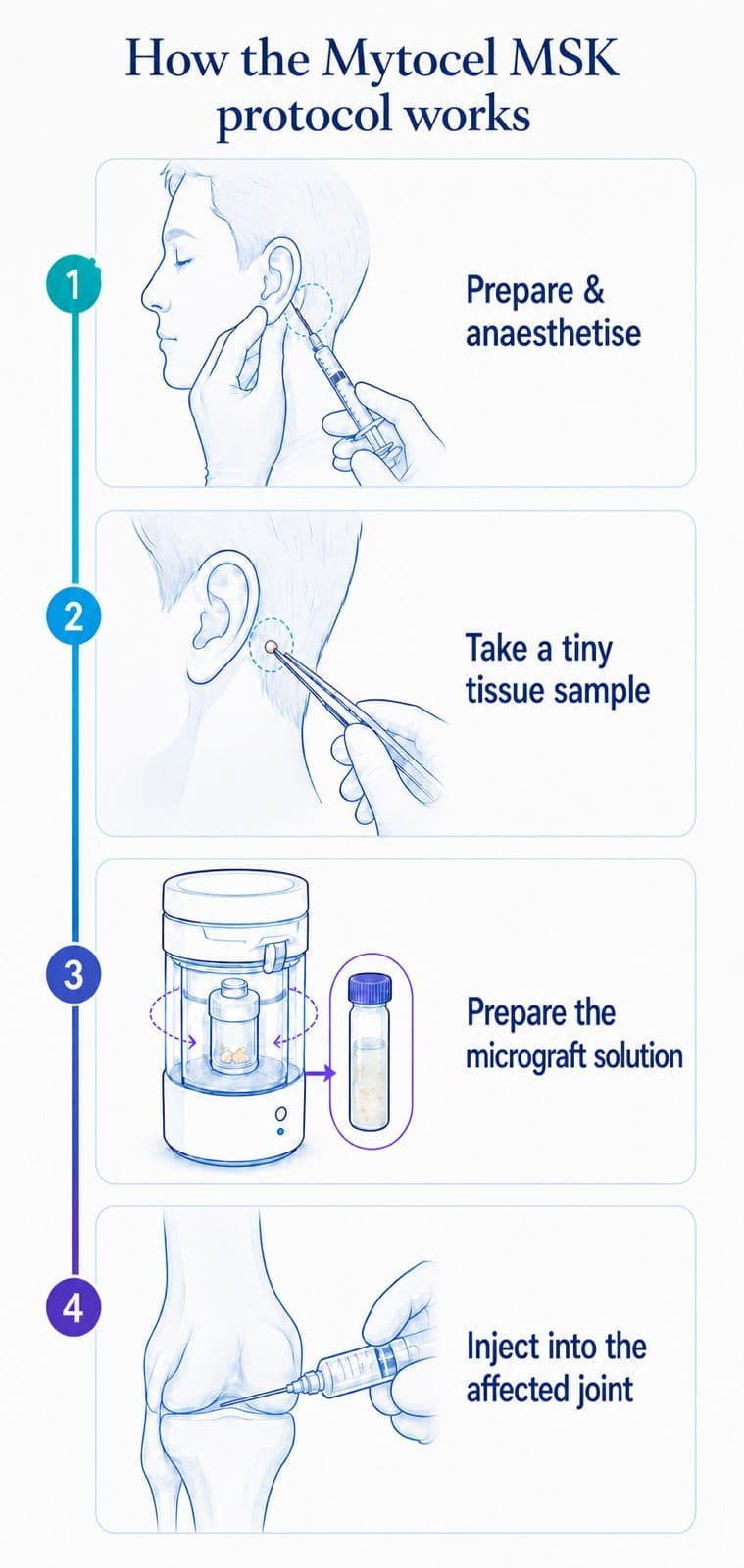 How the Mytocel MSK protocol works

1

Prepare & anaesthetise

2

Take a tiny tissue sample

3

Prepare the micrograft solution

4

Inject into the affected joint